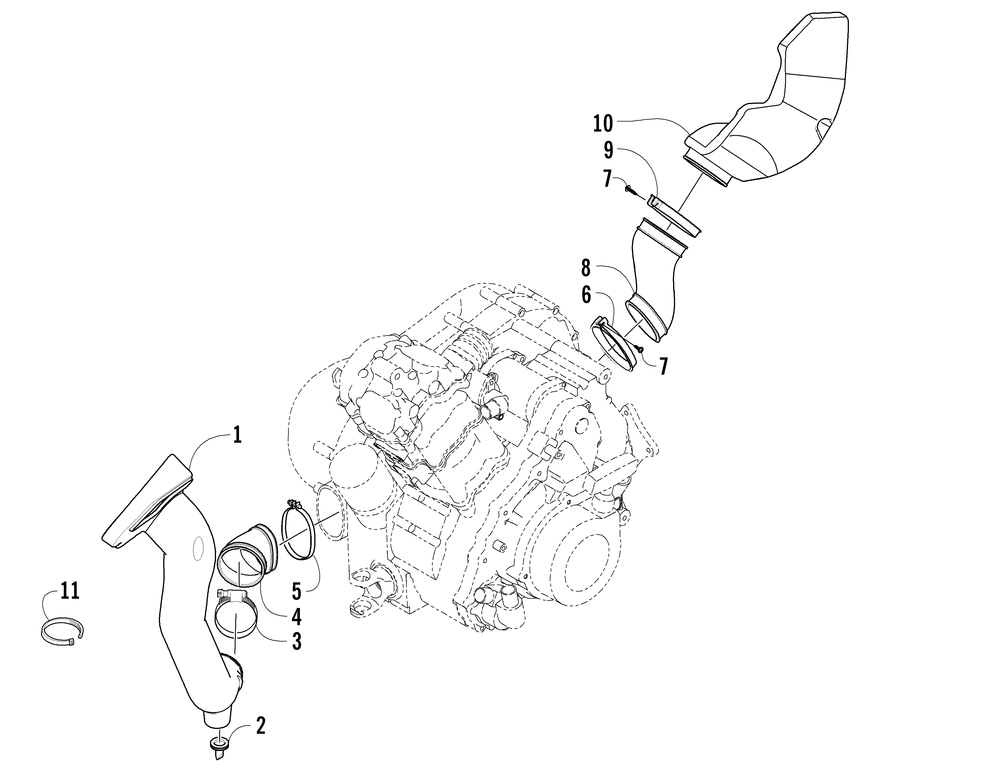 10
9
7
8
6
7
1
5
4
3
11
2